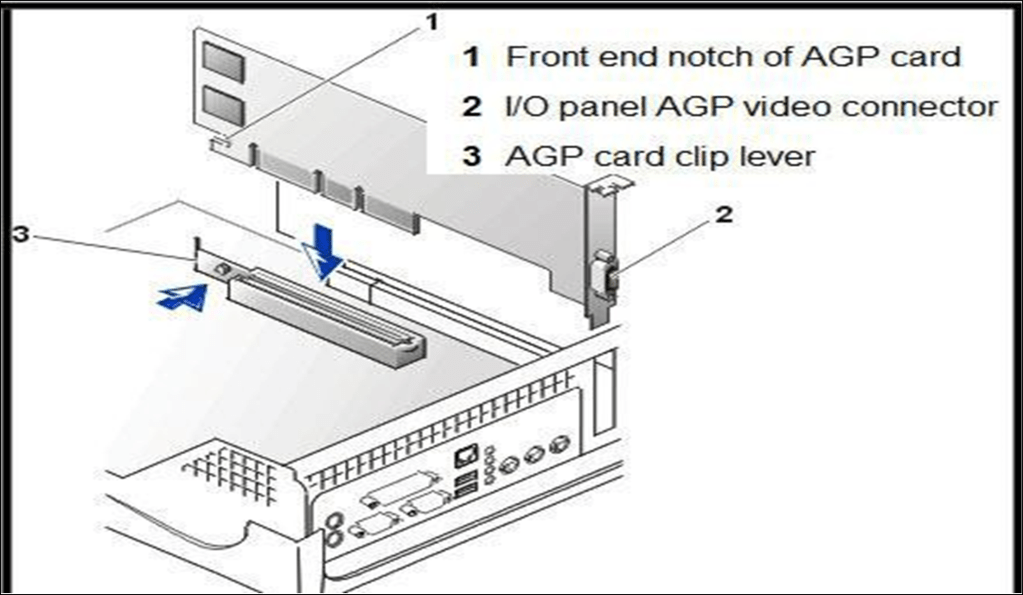 1

1 Front end notch of AGP card
2 I/O panel AGP video connector
3 AGP card clip lever

2

3